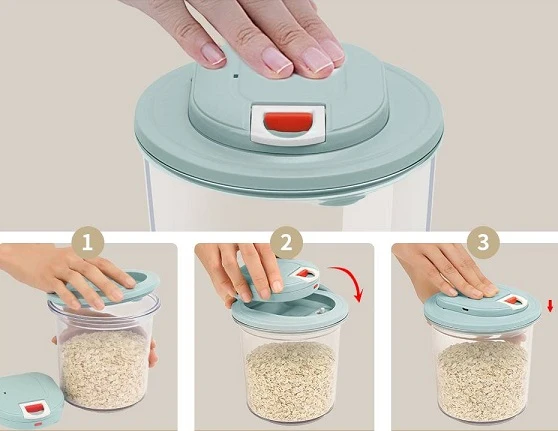 1

2

3